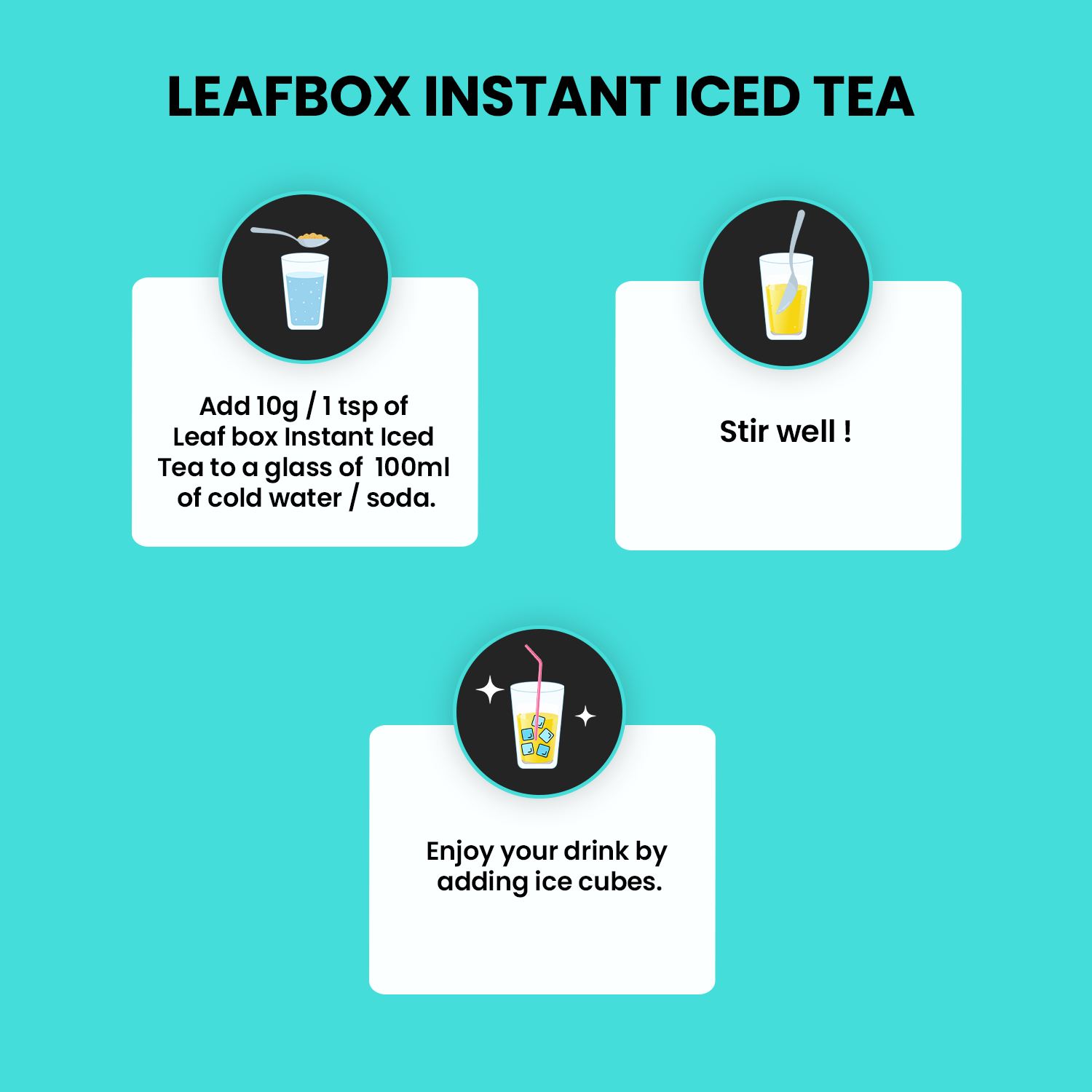 LEAFBOX INSTANT ICED TEA

Add 10g / 1 tsp of Leaf box Instant Iced Tea to a glass of 100ml of cold water / soda.

Stir well !

Enjoy your drink by adding ice cubes.